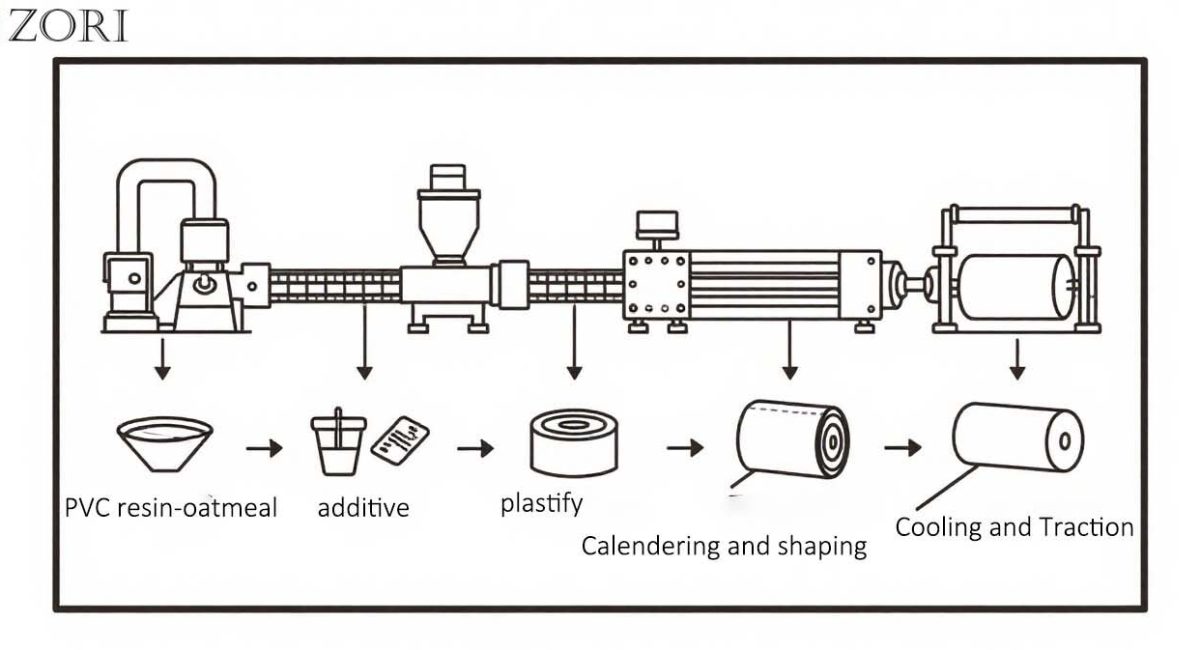 ZORI

PVC resin-oatmeal

additive

plastify

Calendering and shaping

Cooling and Traction